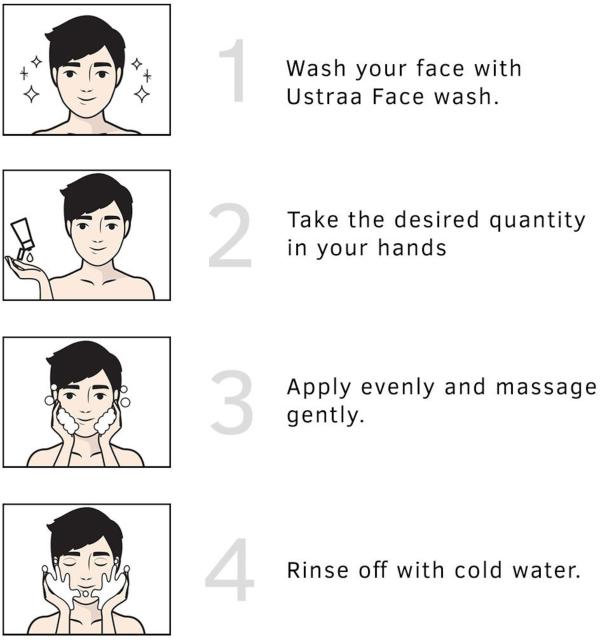 1

Wash your face with Ustraa Face wash.

2

Take the desired quantity in your hands

3

Apply evenly and massage gently.

4

Rinse off with cold water.