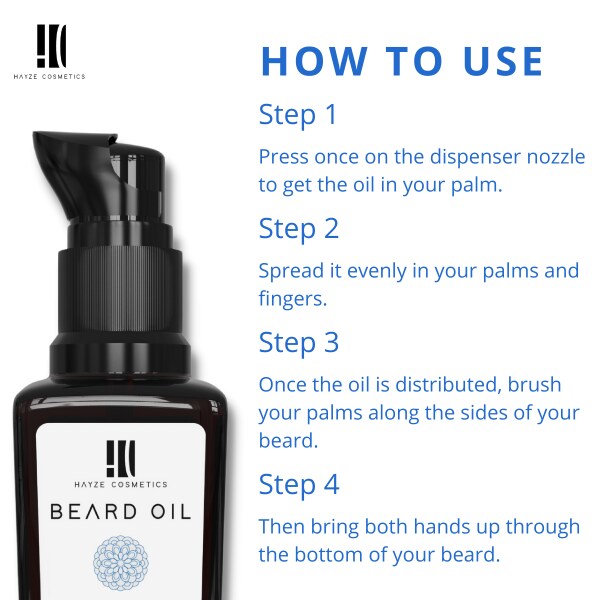 HAYZE COSMETICS

HOW TO USE

Step 1

Press once on the dispenser nozzle to get the oil in your palm.

Step 2

Spread it evenly in your palms and fingers.

Step 3

Once the oil is distributed, brush your palms along the sides of your beard.

Step 4

Then bring both hands up through the bottom of your beard.

HAYZE COSMETICS

BEARD OIL