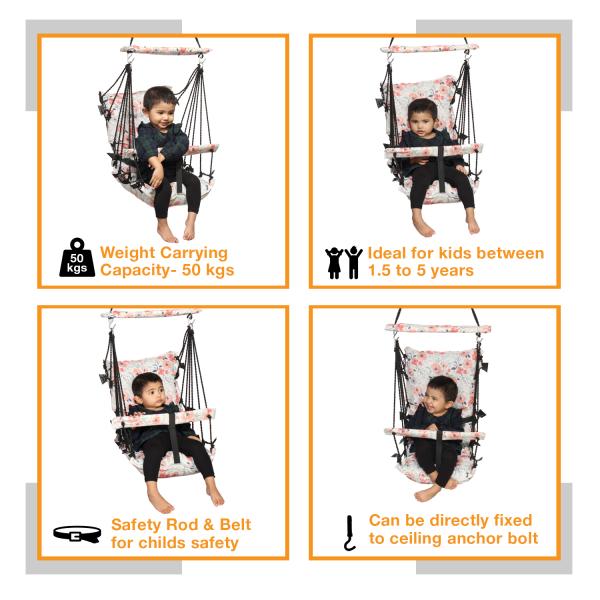 50 kgs

Weight Carrying Capacity- 50 kgs

Ideal for kids between 1.5 to 5 years

Safety Rod & Belt for childs safety

Can be directly fixed to ceiling anchor bolt