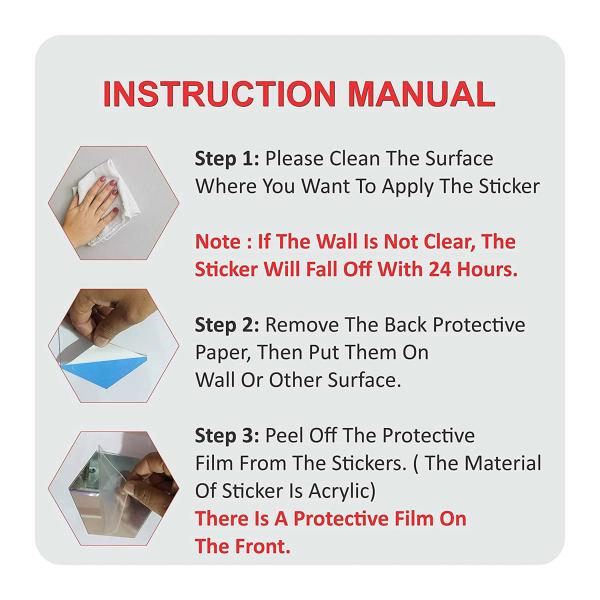 INSTRUCTION MANUAL

Step 1: Please Clean The Surface Where You Want To Apply The Sticker

Note : If The Wall Is Not Clear, The Sticker Will Fall Off With 24 Hours.

Step 2: Remove The Back Protective Paper, Then Put Them On Wall Or Other Surface.

Step 3: Peel Off The Protective Film From The Stickers. ( The Material Of Sticker Is Acrylic)
There Is A Protective Film On The Front.