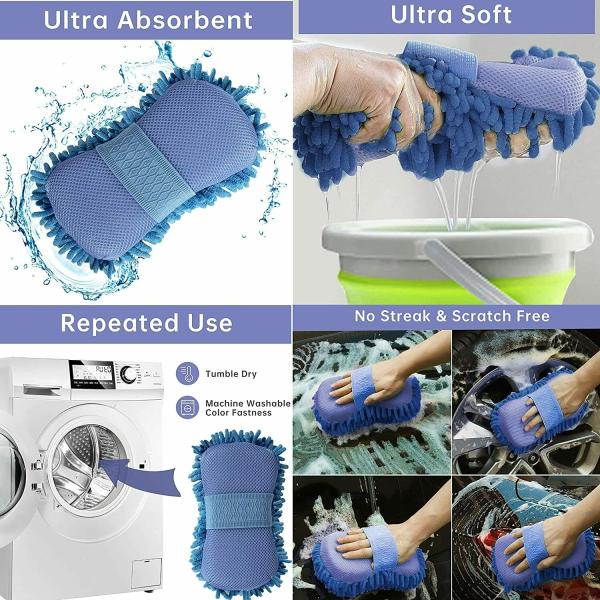 Ultra Absorbent

Ultra Soft

Repeated Use

Tumble Dry

Machine Washable
Color Fastness

No Streak & Scratch Free