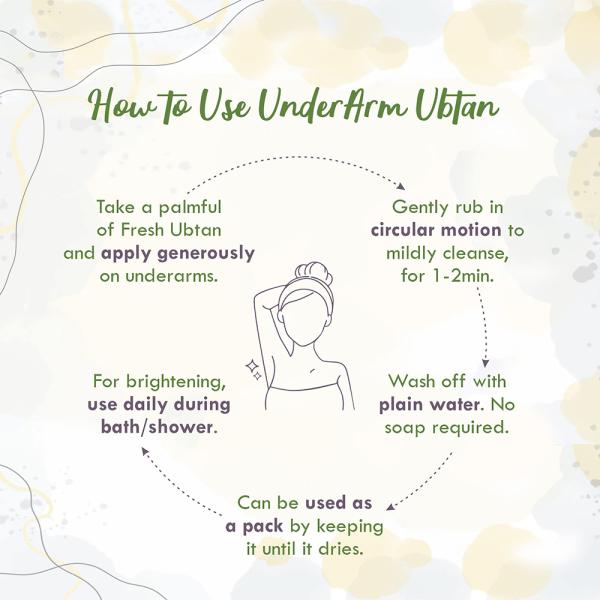 How to Use UnderArm Ubtan

Take a palmful of Fresh Ubtan and apply generously on underarms.

Gently rub in circular motion to mildly cleanse, for 1-2min.

Wash off with plain water. No soap required.

Can be used as a pack by keeping it until it dries.

For brightening, use daily during bath/shower.