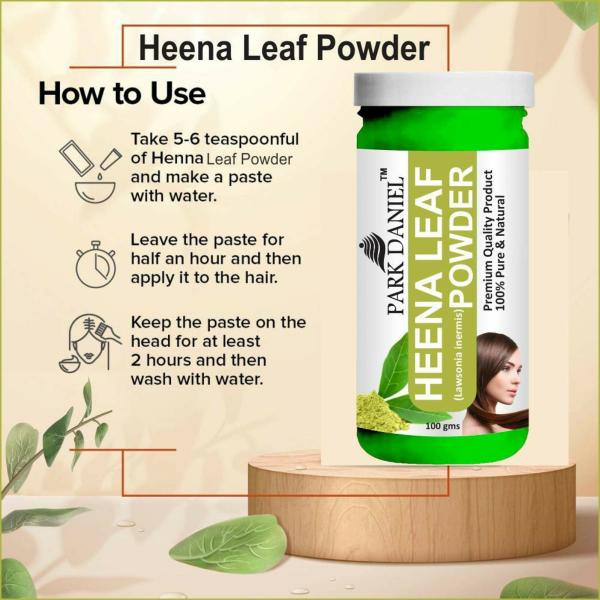 Heena Leaf Powder

How to Use

Take 5-6 teaspoonful of Henna Leaf Powder and make a paste with water.

Leave the paste for half an hour and then apply it to the hair.

Keep the paste on the head for at least 2 hours and then wash with water.

PARK DANIEL™

HEENA LEAF POWDER

(Lawsonia inermis)

Premium Quality Product
100% Pure & Natural

100 gms