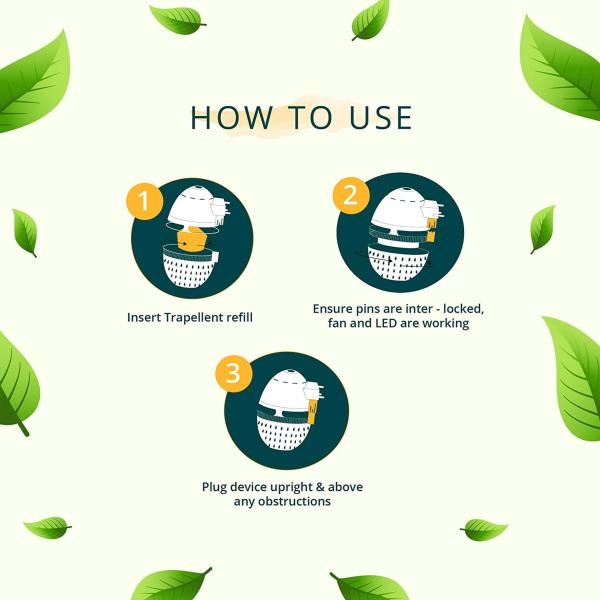 HOW TO USE

1

Insert Trapellent refill

2

Ensure pins are inter - locked, fan and LED are working

3

Plug device upright & above any obstructions