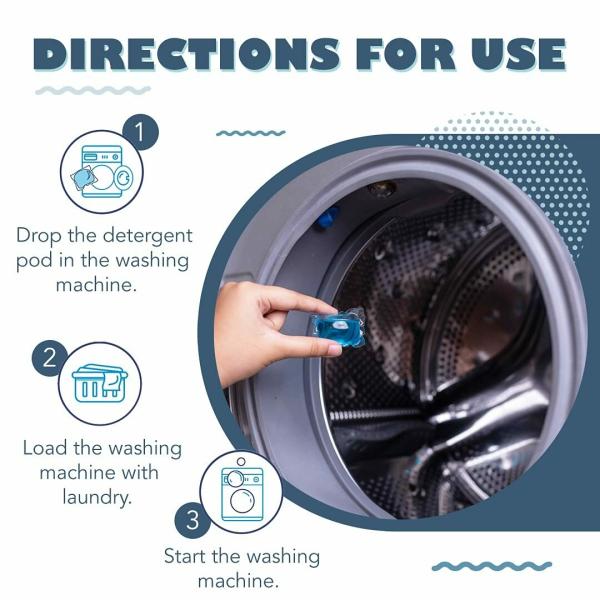 DIRECTIONS FOR USE

1

Drop the detergent pod in the washing machine.

2

Load the washing machine with laundry.

3

Start the washing machine.