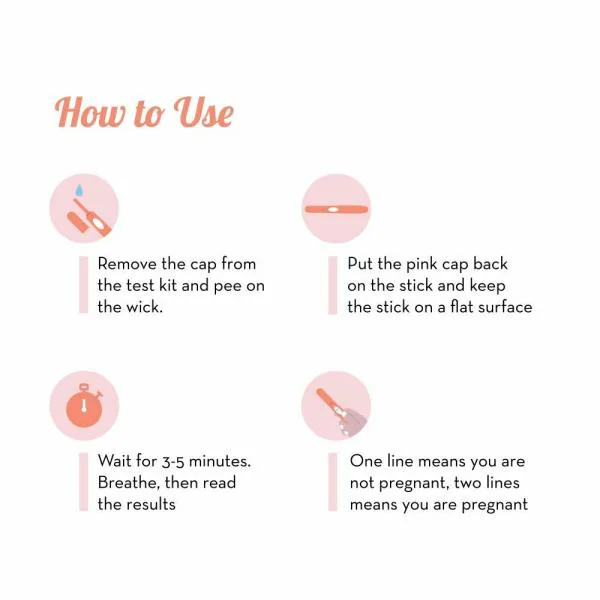 How to Use

Remove the cap from the test kit and pee on the wick.

Put the pink cap back on the stick and keep the stick on a flat surface

Wait for 3-5 minutes. Breathe, then read the results

One line means you are not pregnant, two lines means you are pregnant