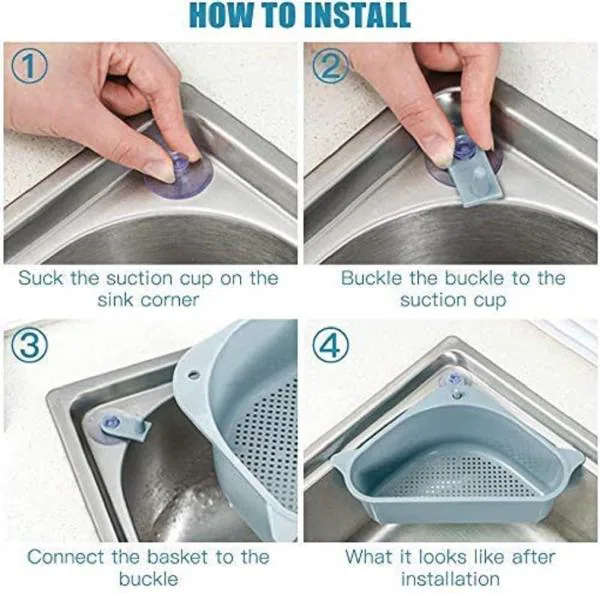 HOW TO INSTALL

①

Suck the suction cup on the sink corner

②

Buckle the buckle to the suction cup

③

Connect the basket to the buckle

④

What it looks like after installation