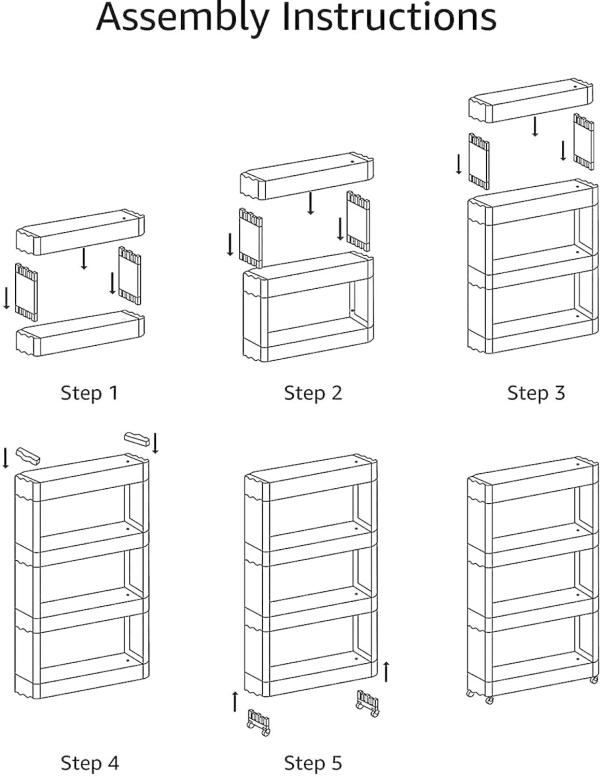 Assembly Instructions

Step 1

Step 2

Step 3

Step 4

Step 5