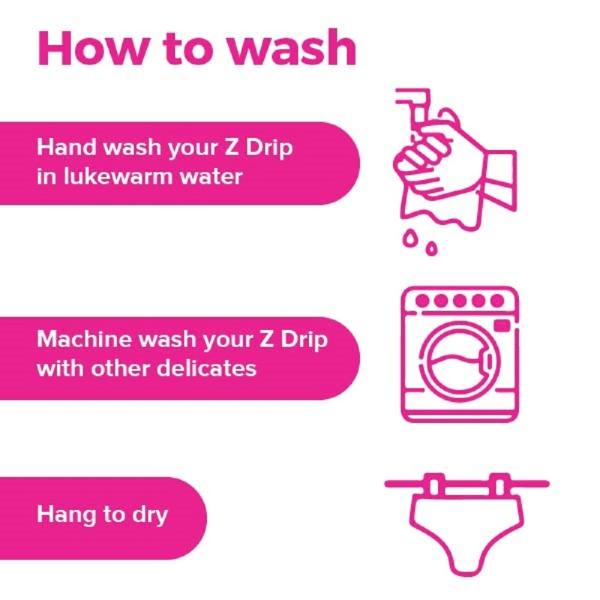 How to wash

Hand wash your Z Drip in lukewarm water

Machine wash your Z Drip with other delicates

Hang to dry