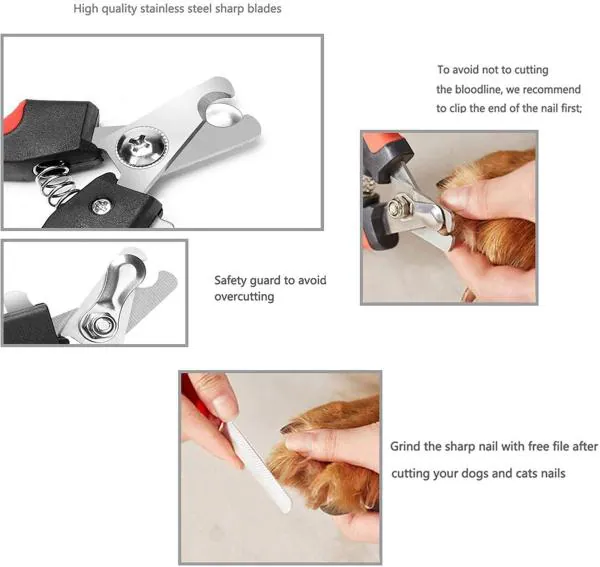 High quality stainless steel sharp blades

To avoid not to cutting the bloodline, we recommend to clip the end of the nail first;

Safety guard to avoid overcutting

Grind the sharp nail with free file after cutting your dogs and cats nails