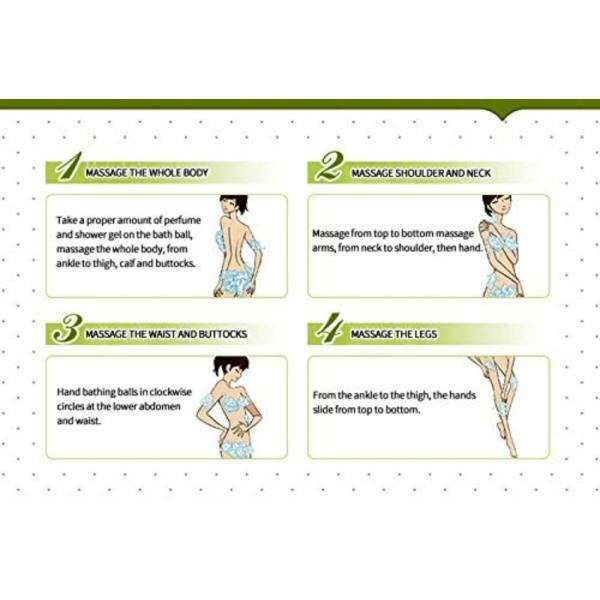 1 MASSAGE THE WHOLE BODY

Take a proper amount of perfume and shower gel on the bath ball, massage the whole body, from ankle to thigh, calf and buttocks.

2 MASSAGE SHOULDER AND NECK

Massage from top to bottom massage arms, from neck to shoulder, then hand.

3 MASSAGE THE WAIST AND BUTTOCKS

Hand bathing balls in clockwise circles at the lower abdomen and waist.

4 MASSAGE THE LEGS

From the ankle to the thigh, the hands slide from top to bottom.