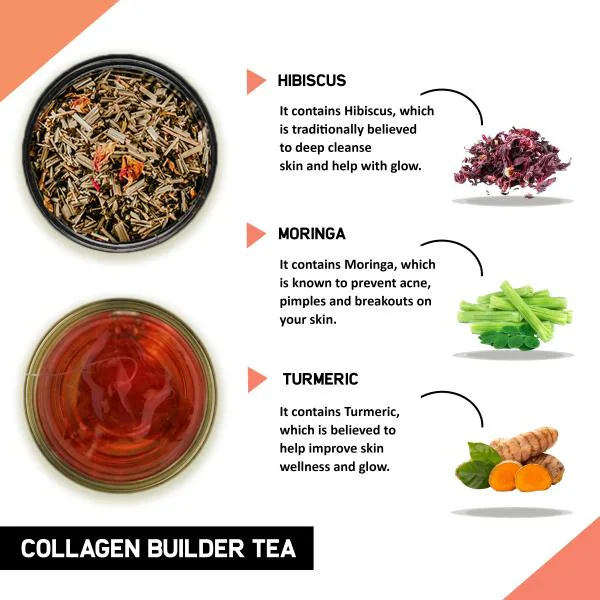 HIBISCUS

It contains Hibiscus, which is traditionally believed to deep cleanse skin and help with glow.

MORINGA

It contains Moringa, which is known to prevent acne, pimples and breakouts on your skin.

TURMERIC

It contains Turmeric, which is believed to help improve skin wellness and glow.

COLLAGEN BUILDER TEA