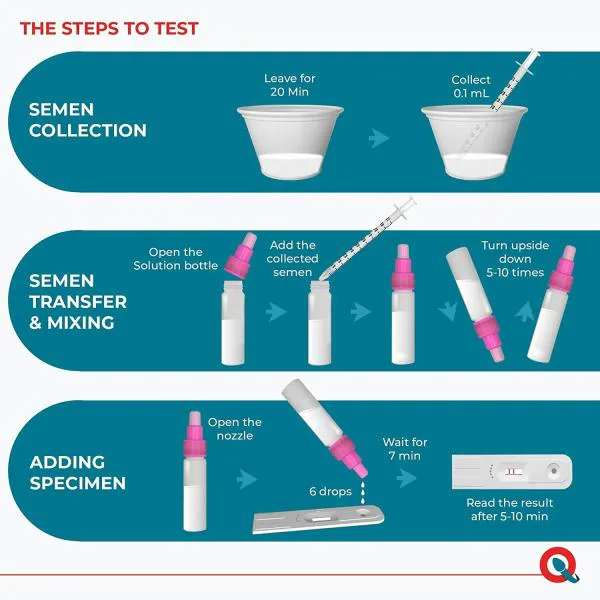 THE STEPS TO TEST

SEMEN COLLECTION

Leave for 20 Min

Collect 0.1 mL

SEMEN TRANSFER & MIXING

Open the Solution bottle

Add the collected semen

Turn upside down 5-10 times

ADDING SPECIMEN

Open the nozzle

6 drops

Wait for 7 min

Read the result after 5-10 min