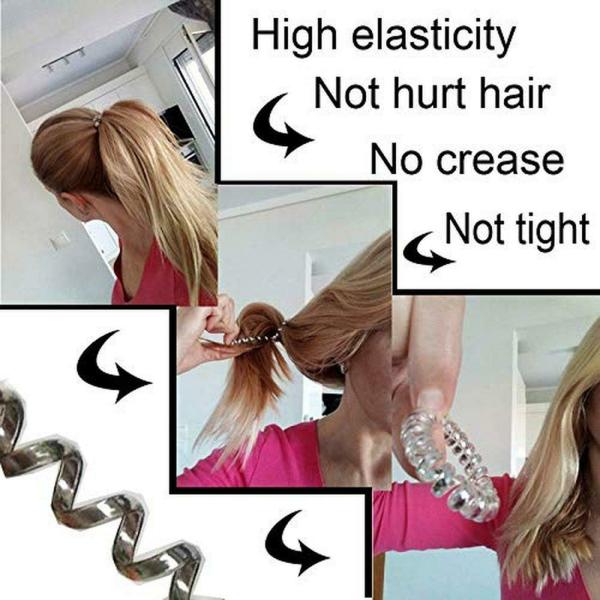 High elasticity
Not hurt hair
No crease
Not tight