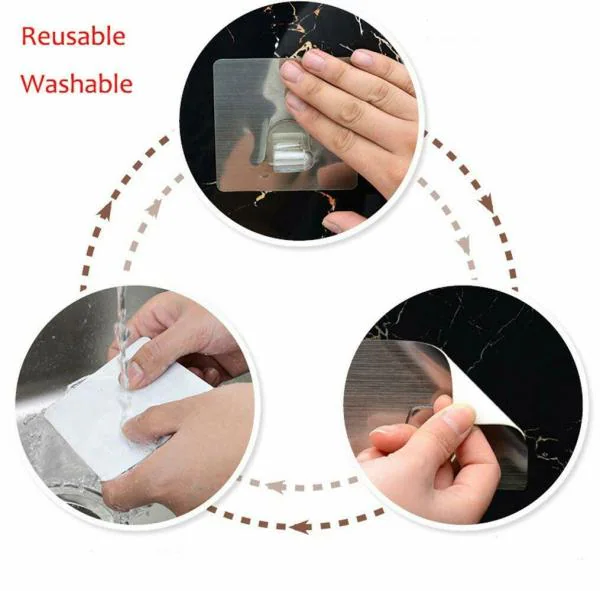 Reusable
Washable