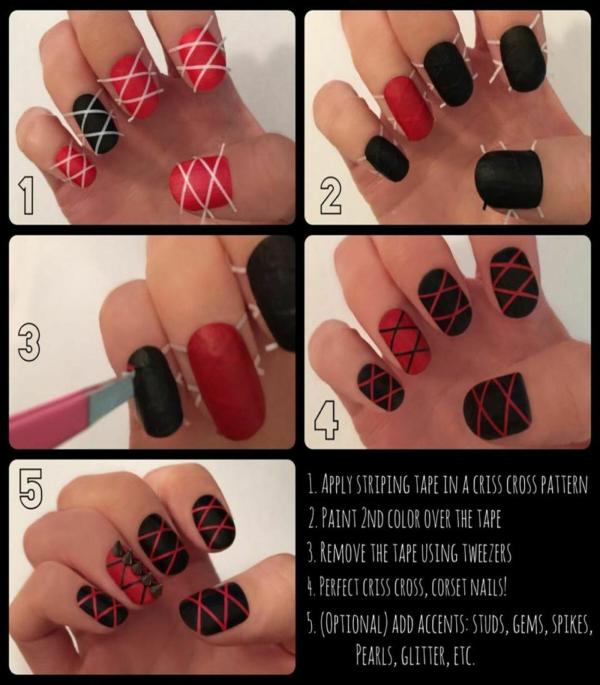 1

2

3

4

5

1. APPLY STRIPING TAPE IN A CRISS CROSS PATTERN
2. PAINT 2ND COLOR OVER THE TAPE
3. REMOVE THE TAPE USING TWEEZERS
4. PERFECT CRISS CROSS, CORSET NAILS!
5. (OPTIONAL) ADD ACCENTS: STUDS, GEMS, SPIKES, PEARLS, GLITTER, ETC.