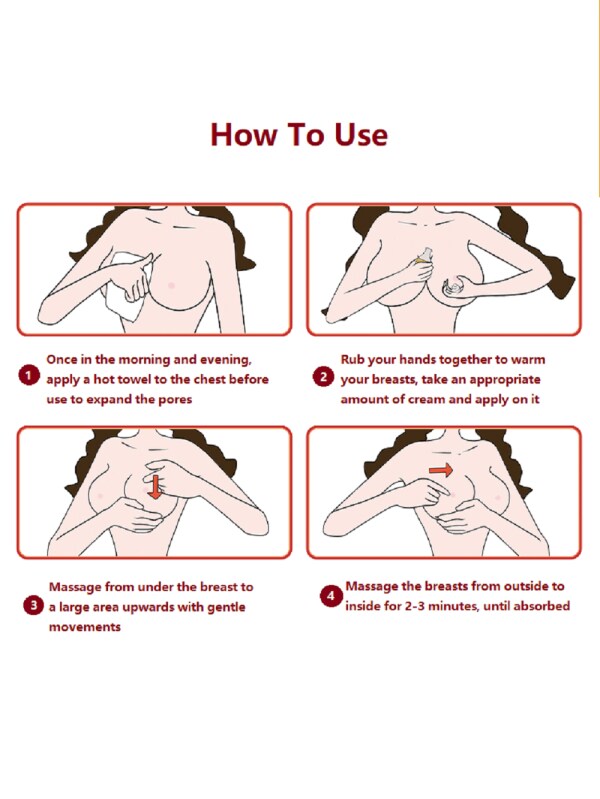 How To Use

1 Once in the morning and evening, apply a hot towel to the chest before use to expand the pores

2 Rub your hands together to warm your breasts, take an appropriate amount of cream and apply on it

3 Massage from under the breast to a large area upwards with gentle movements

4 Massage the breasts from outside to inside for 2-3 minutes, until absorbed