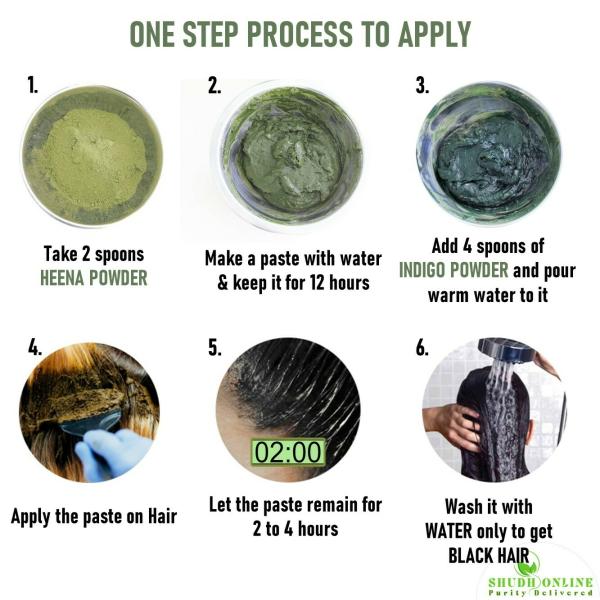 ONE STEP PROCESS TO APPLY

1.

Take 2 spoons HEENA POWDER

2.

Make a paste with water & keep it for 12 hours

3.

Add 4 spoons of INDIGO POWDER and pour warm water to it

4.

Apply the paste on Hair

5.

02:00

Let the paste remain for 2 to 4 hours

6.

Wash it with WATER only to get BLACK HAIR

SHUDH ONLINE
Purity Delivered