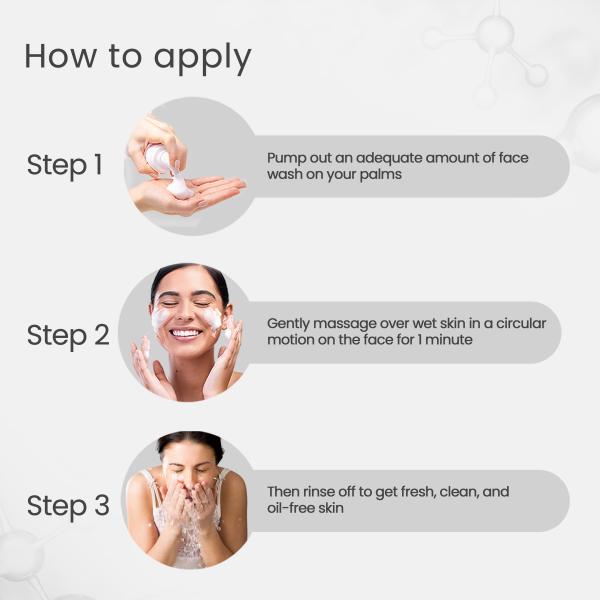 How to apply

Step 1

Pump out an adequate amount of face wash on your palms

Step 2

Gently massage over wet skin in a circular motion on the face for 1 minute

Step 3

Then rinse off to get fresh, clean, and oil-free skin