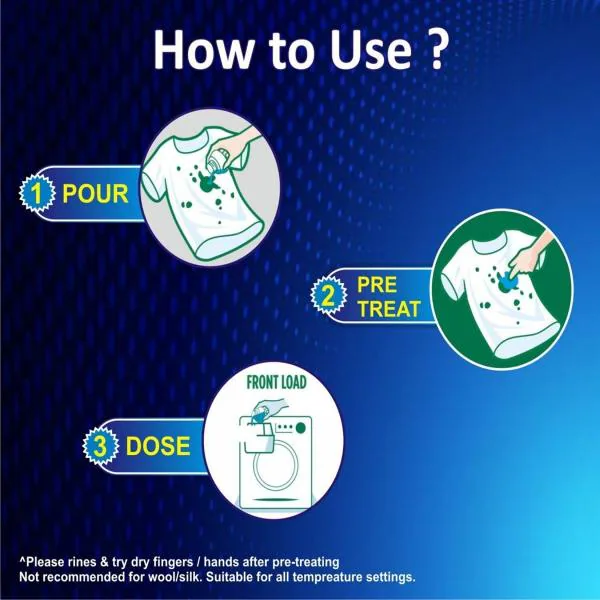 How to Use ?

1 POUR

2 PRE TREAT

FRONT LOAD

3 DOSE

^Please rines & try dry fingers / hands after pre-treating
Not recommended for wool/silk. Suitable for all tempreature settings.