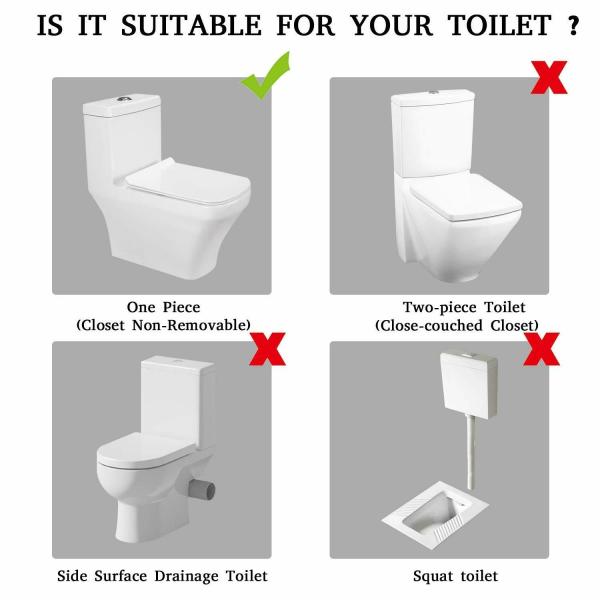 IS IT SUITABLE FOR YOUR TOILET ?

One Piece
(Closet Non-Removable)

Two-piece Toilet
(Close-couched Closet)

Side Surface Drainage Toilet

Squat toilet