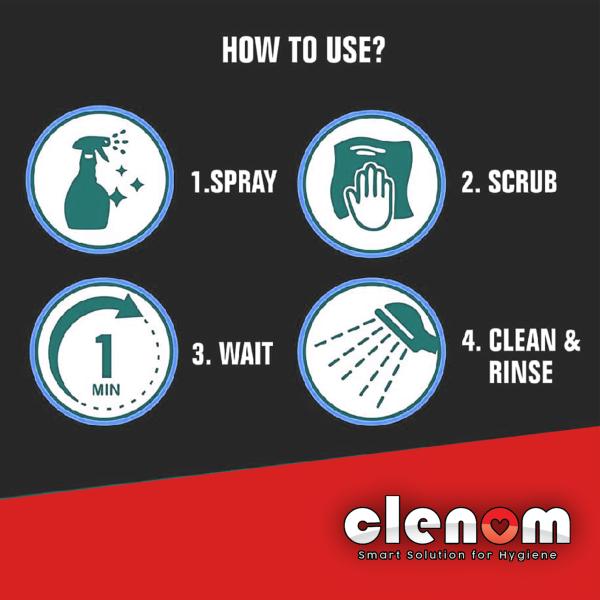 HOW TO USE?

1.SPRAY

2. SCRUB

1 MIN

3. WAIT

4. CLEAN & RINSE

clenom
Smart Solution for Hygiene