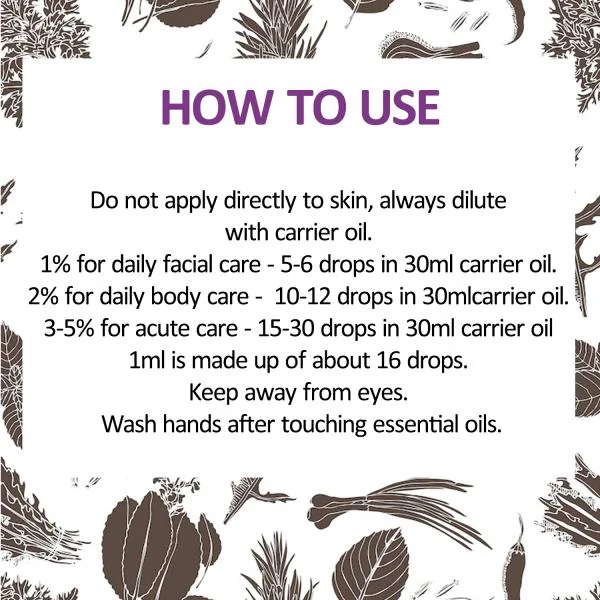 HOW TO USE

Do not apply directly to skin, always dilute with carrier oil.
1% for daily facial care - 5-6 drops in 30ml carrier oil.
2% for daily body care - 10-12 drops in 30mlcarrier oil.
3-5% for acute care - 15-30 drops in 30ml carrier oil
1ml is made up of about 16 drops.
Keep away from eyes.
Wash hands after touching essential oils.