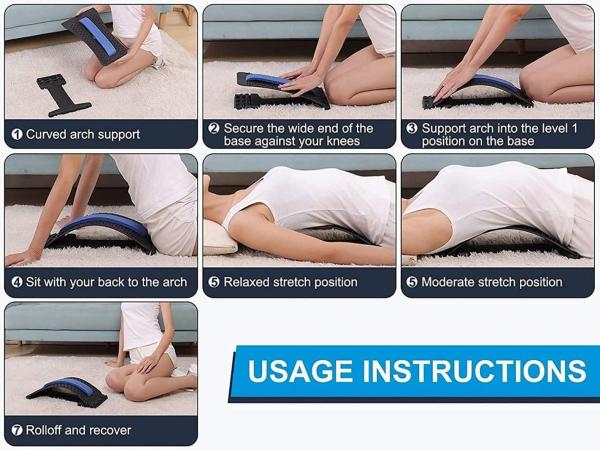 ❶ Curved arch support

❷ Secure the wide end of the base against your knees

❸ Support arch into the level 1 position on the base

❹ Sit with your back to the arch

❺ Relaxed stretch position

❺ Moderate stretch position

❼ Rolloff and recover

USAGE INSTRUCTIONS