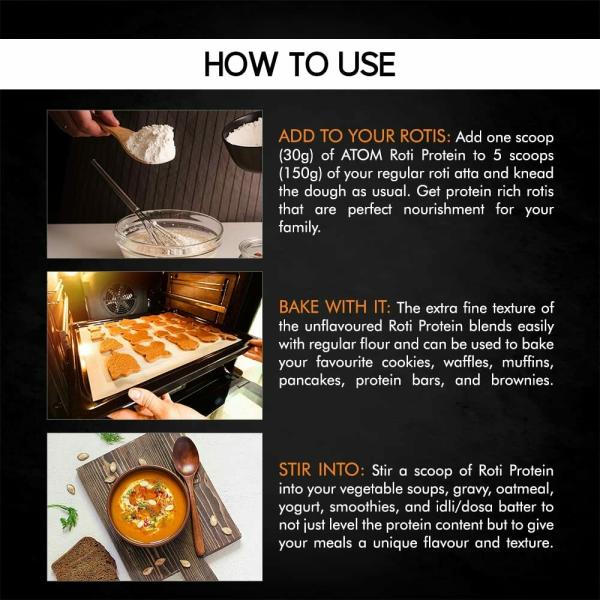 HOW TO USE

ADD TO YOUR ROTIS: Add one scoop (30g) of ATOM Roti Protein to 5 scoops (150g) of your regular roti atta and knead the dough as usual. Get protein rich rotis that are perfect nourishment for your family.

BAKE WITH IT: The extra fine texture of the unflavoured Roti Protein blends easily with regular flour and can be used to bake your favourite cookies, waffles, muffins, pancakes, protein bars, and brownies.

STIR INTO: Stir a scoop of Roti Protein into your vegetable soups, gravy, oatmeal, yogurt, smoothies, and idli/dosa batter to not just level the protein content but to give your meals a unique flavour and texture.