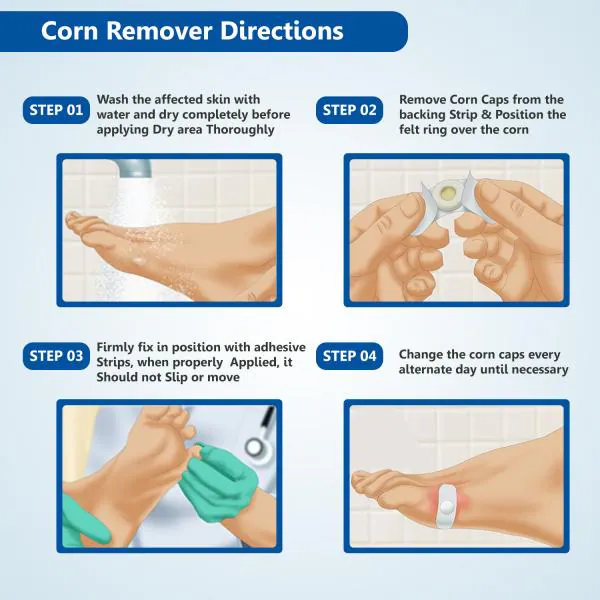 Corn Remover Directions

STEP 01 Wash the affected skin with water and dry completely before applying Dry area Thoroughly

STEP 02 Remove Corn Caps from the backing Strip & Position the felt ring over the corn

STEP 03 Firmly fix in position with adhesive Strips, when properly Applied, it Should not Slip or move

STEP 04 Change the corn caps every alternate day until necessary