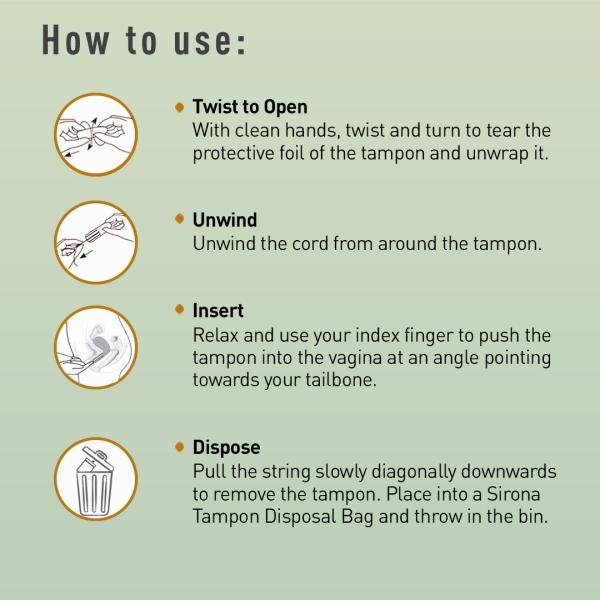 How to use:

• Twist to Open
With clean hands, twist and turn to tear the protective foil of the tampon and unwrap it.

• Unwind
Unwind the cord from around the tampon.

• Insert
Relax and use your index finger to push the tampon into the vagina at an angle pointing towards your tailbone.

• Dispose
Pull the string slowly diagonally downwards to remove the tampon. Place into a Sirona Tampon Disposal Bag and throw in the bin.