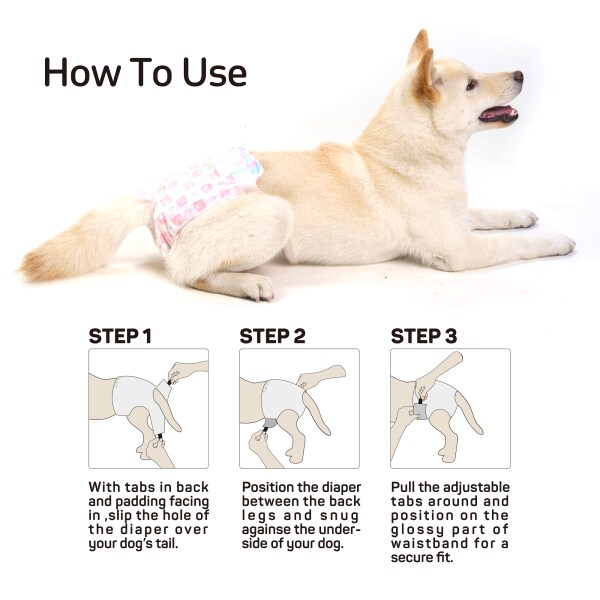 How To Use

STEP 1

With tabs in back and padding facing in ,slip the hole of the diaper over your dog's tail.

STEP 2

Position the diaper between the back legs and snug againse the underside of your dog.

STEP 3

Pull the adjustable tabs around and position on the glossy part of waistband for a secure fit.