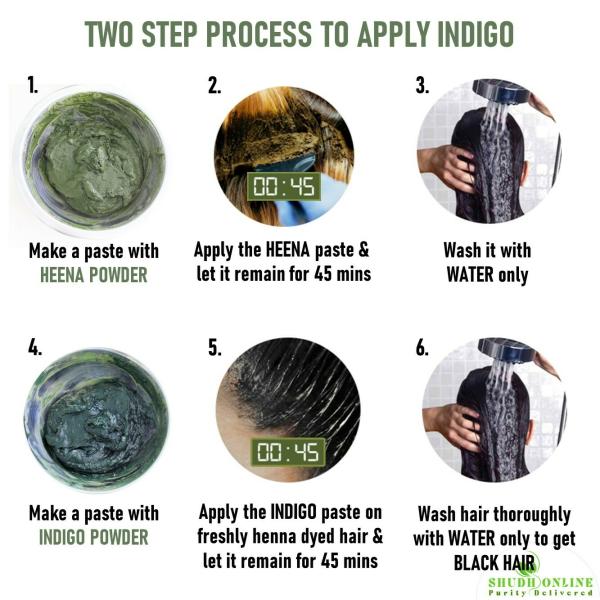 TWO STEP PROCESS TO APPLY INDIGO

1.

Make a paste with HEENA POWDER

2.

00:45

Apply the HEENA paste & let it remain for 45 mins

3.

Wash it with WATER only

4.

Make a paste with INDIGO POWDER

5.

00:45

Apply the INDIGO paste on freshly henna dyed hair & let it remain for 45 mins

6.

Wash hair thoroughly with WATER only to get BLACK HAIR

SHUDH ONLINE
Purity Delivered