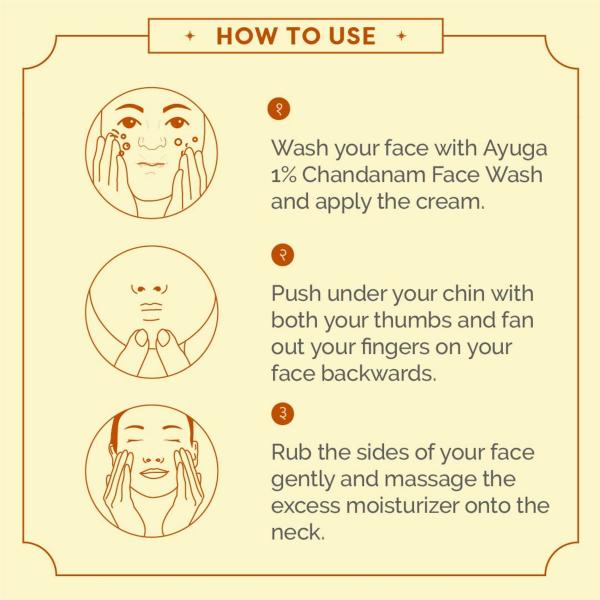 HOW TO USE

१

Wash your face with Ayuga 1% Chandanam Face Wash and apply the cream.

२

Push under your chin with both your thumbs and fan out your fingers on your face backwards.

३

Rub the sides of your face gently and massage the excess moisturizer onto the neck.