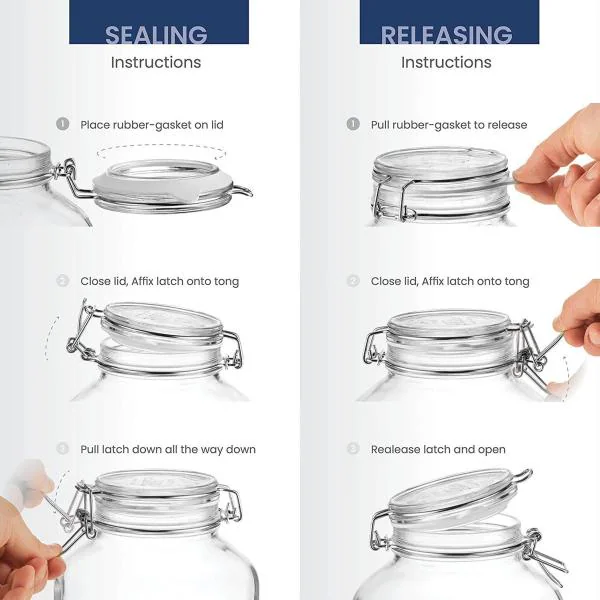 SEALING
Instructions

1 Place rubber-gasket on lid

2 Close lid, Affix latch onto tong

3 Pull latch down all the way down

RELEASING
Instructions

1 Pull rubber-gasket to release

2 Close lid, Affix latch onto tong

3 Realease latch and open