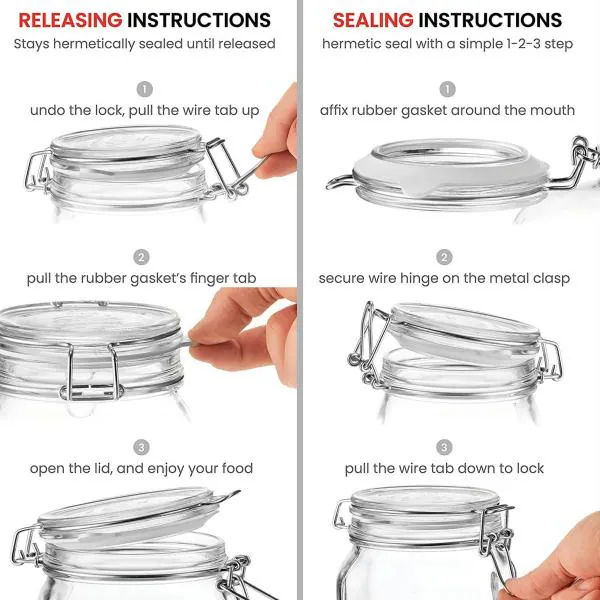 RELEASING INSTRUCTIONS
Stays hermetically sealed until released

1
undo the lock, pull the wire tab up

2
pull the rubber gasket's finger tab

3
open the lid, and enjoy your food

SEALING INSTRUCTIONS
hermetic seal with a simple 1-2-3 step

1
affix rubber gasket around the mouth

2
secure wire hinge on the metal clasp

3
pull the wire tab down to lock