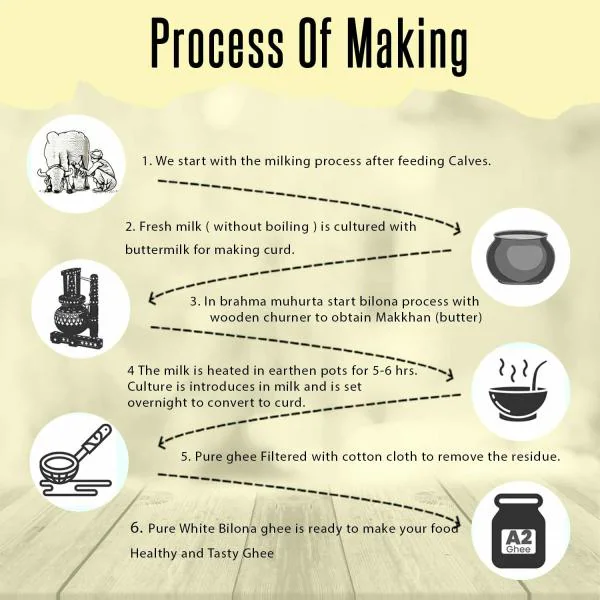 Process Of Making

1. We start with the milking process after feeding Calves.

2. Fresh milk ( without boiling ) is cultured with buttermilk for making curd.

3. In brahma muhurta start bilona process with wooden churner to obtain Makkhan (butter)

4 The milk is heated in earthen pots for 5-6 hrs. Culture is introduces in milk and is set overnight to convert to curd.

5. Pure ghee Filtered with cotton cloth to remove the residue.

6. Pure White Bilona ghee is ready to make your food Healthy and Tasty Ghee

A2 Ghee