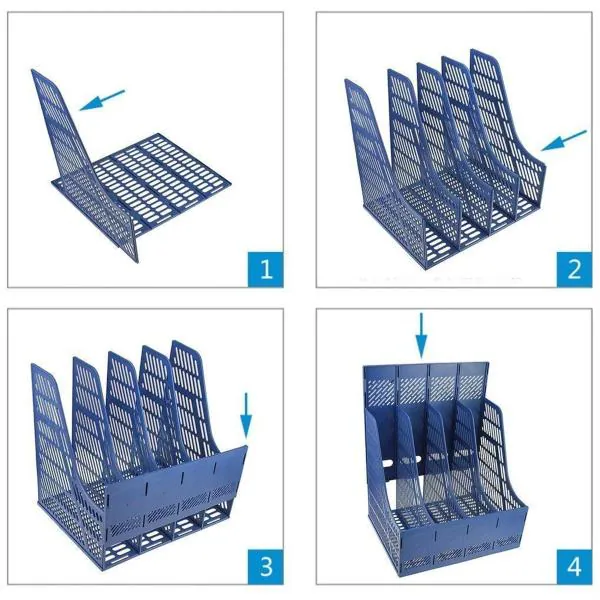 1

2

3

4