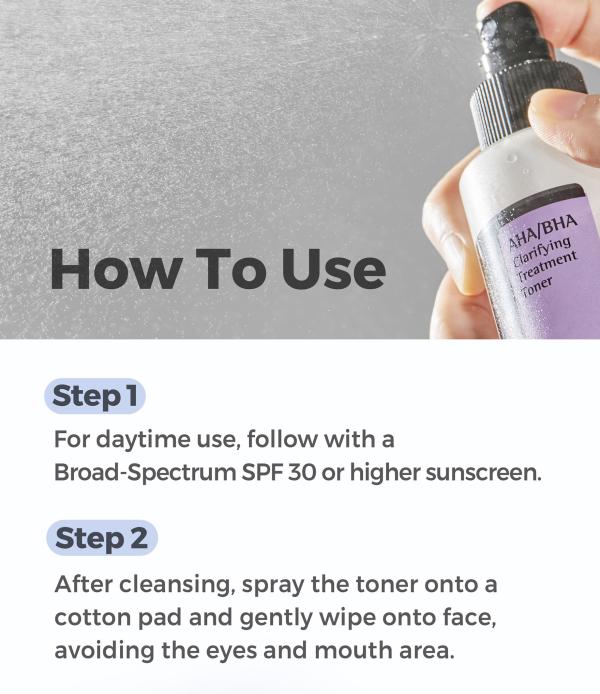 How To Use

AHA/BHA Clarifying Treatment Toner

Step 1

For daytime use, follow with a Broad-Spectrum SPF 30 or higher sunscreen.

Step 2

After cleansing, spray the toner onto a cotton pad and gently wipe onto face, avoiding the eyes and mouth area.