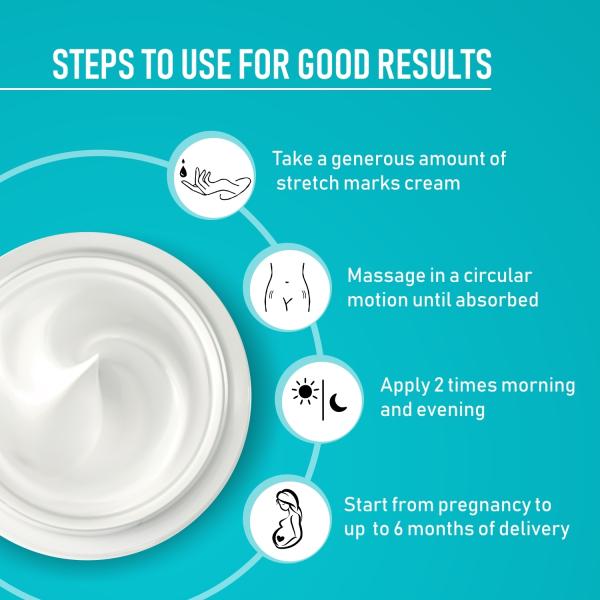 STEPS TO USE FOR GOOD RESULTS

Take a generous amount of stretch marks cream

Massage in a circular motion until absorbed

Apply 2 times morning and evening

Start from pregnancy to up to 6 months of delivery