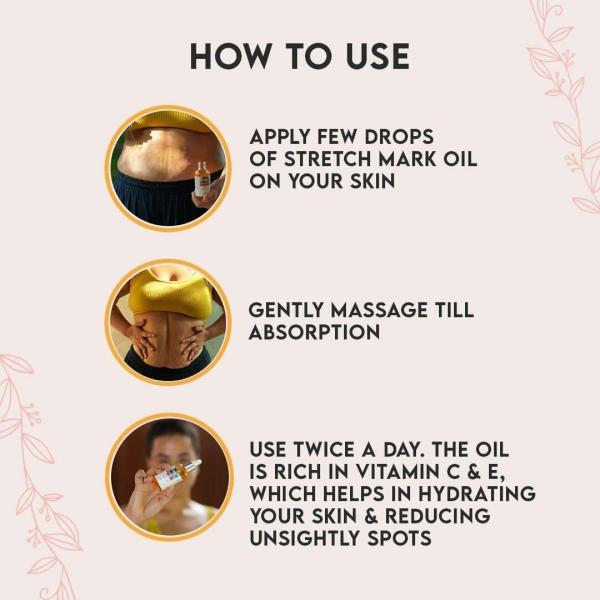 HOW TO USE

APPLY FEW DROPS OF STRETCH MARK OIL ON YOUR SKIN

GENTLY MASSAGE TILL ABSORPTION

USE TWICE A DAY. THE OIL IS RICH IN VITAMIN C & E, WHICH HELPS IN HYDRATING YOUR SKIN & REDUCING UNSIGHTLY SPOTS