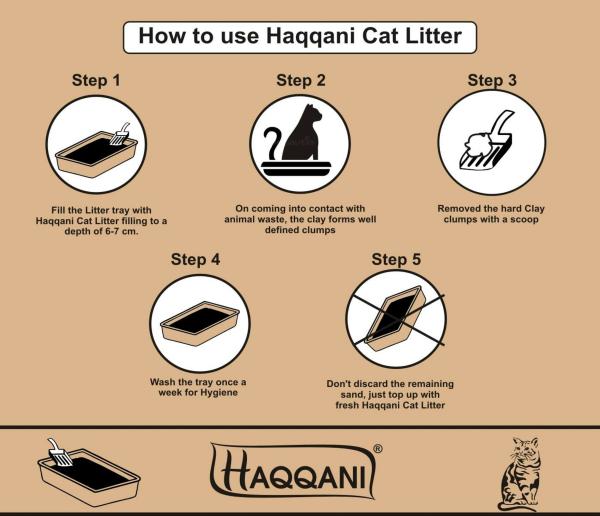 How to use Haqqani Cat Litter

Step 1

Fill the Litter tray with Haqqani Cat Litter filling to a depth of 6-7 cm.

Step 2

On coming into contact with animal waste, the clay forms well defined clumps

Step 3

Removed the hard Clay clumps with a scoop

Step 4

Wash the tray once a week for Hygiene

Step 5

Don't discard the remaining sand, just top up with fresh Haqqani Cat Litter

HAQQANI®