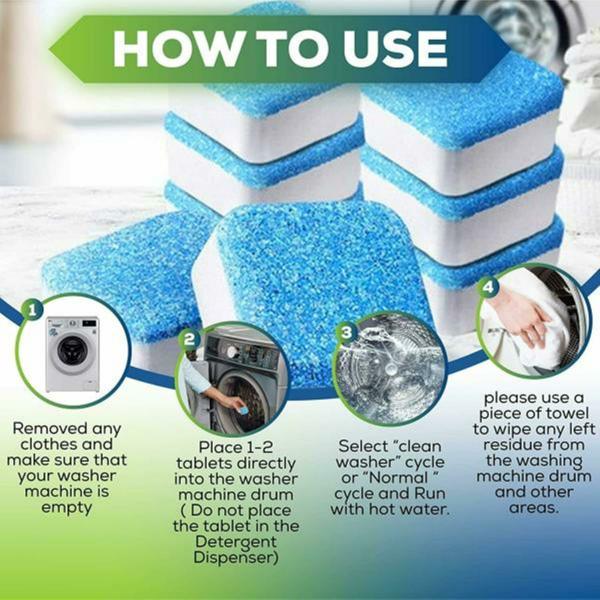 HOW TO USE

1

Removed any clothes and make sure that your washer machine is empty

2

Place 1-2 tablets directly into the washer machine drum ( Do not place the tablet in the Detergent Dispenser)

3

Select "clean washer" cycle or "Normal " cycle and Run with hot water.

4

please use a piece of towel to wipe any left residue from the washing machine drum and other areas.