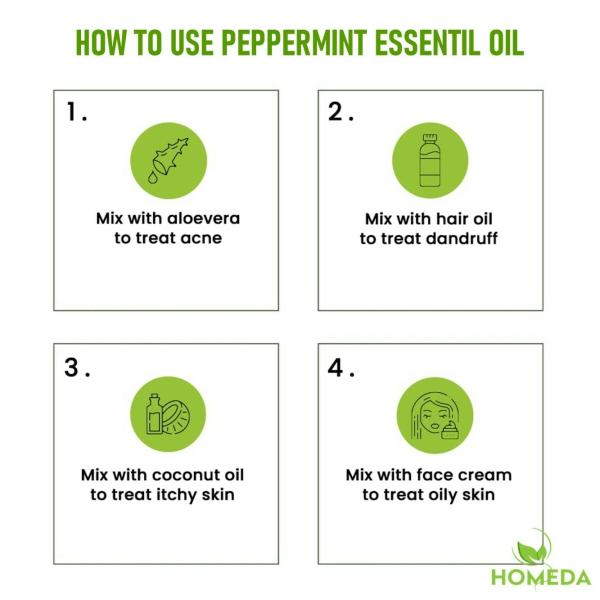 HOW TO USE PEPPERMINT ESSENTIL OIL

1.

Mix with aloevera to treat acne

2.

Mix with hair oil to treat dandruff

3.

Mix with coconut oil to treat itchy skin

4.

Mix with face cream to treat oily skin

HOMEDA