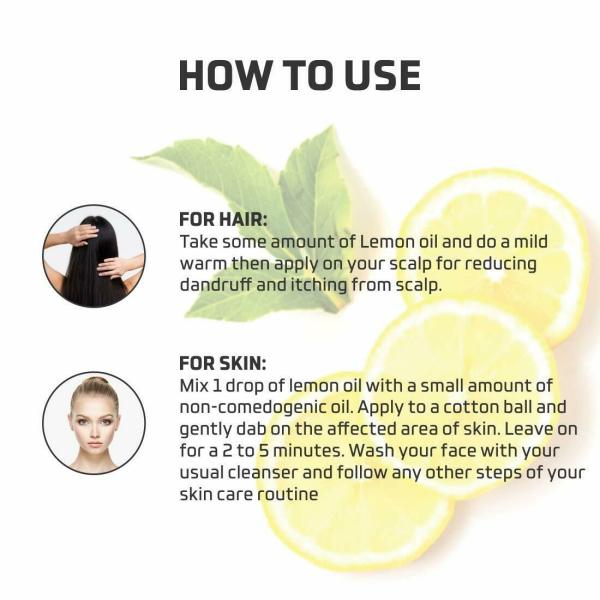 HOW TO USE

FOR HAIR:
Take some amount of Lemon oil and do a mild warm then apply on your scalp for reducing dandruff and itching from scalp.

FOR SKIN:
Mix 1 drop of lemon oil with a small amount of non-comedogenic oil. Apply to a cotton ball and gently dab on the affected area of skin. Leave on for a 2 to 5 minutes. Wash your face with your usual cleanser and follow any other steps of your skin care routine