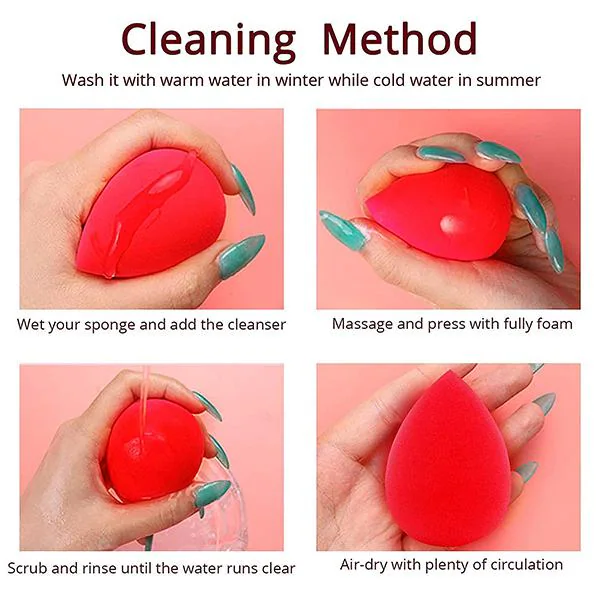 Cleaning Method

Wash it with warm water in winter while cold water in summer

Wet your sponge and add the cleanser

Massage and press with fully foam

Scrub and rinse until the water runs clear

Air-dry with plenty of circulation