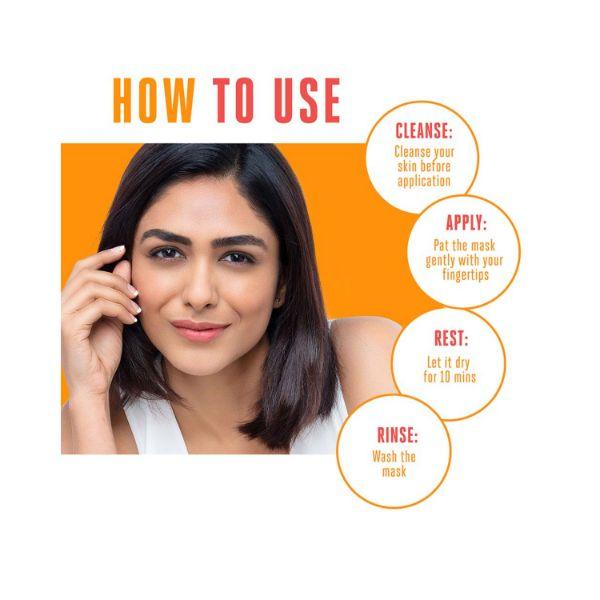 HOW TO USE

CLEANSE:
Cleanse your skin before application

APPLY:
Pat the mask gently with your fingertips

REST:
Let it dry for 10 mins

RINSE:
Wash the mask