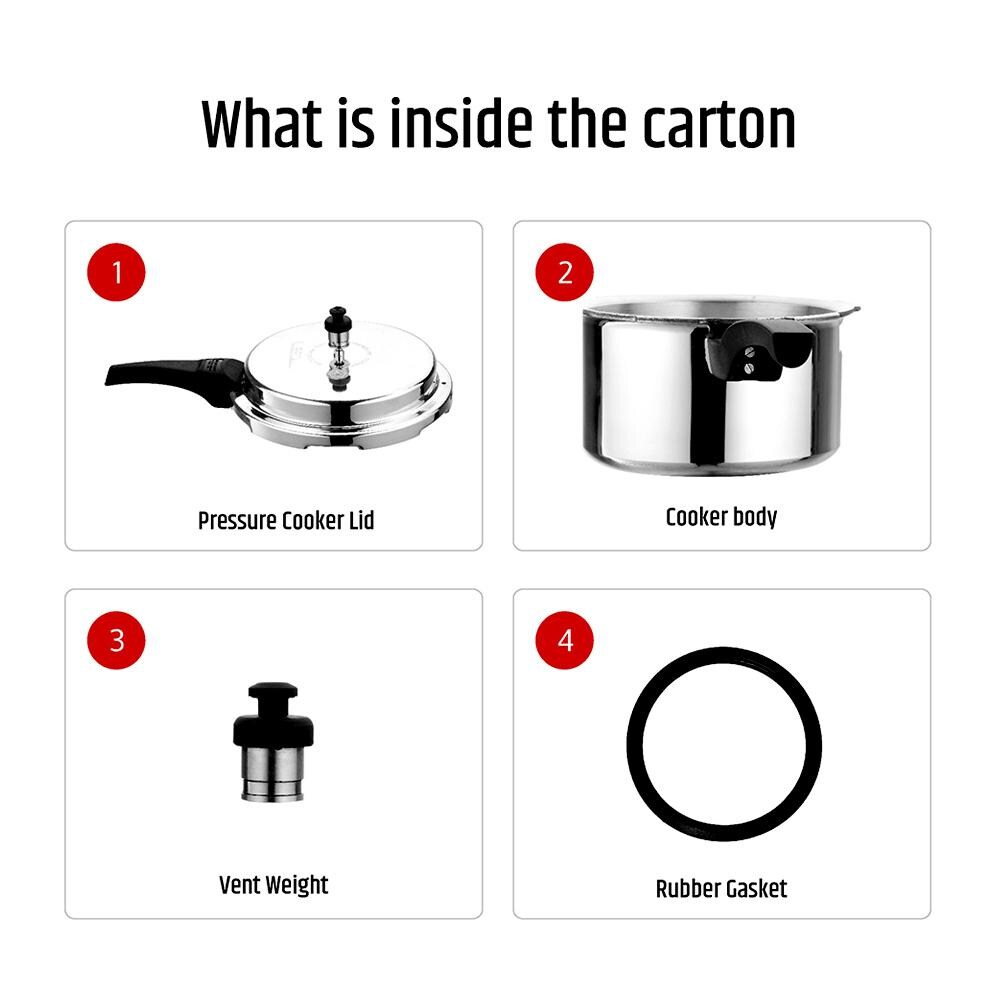 What is inside the carton

1

Pressure Cooker Lid

2

Cooker body

3

Vent Weight

4

Rubber Gasket