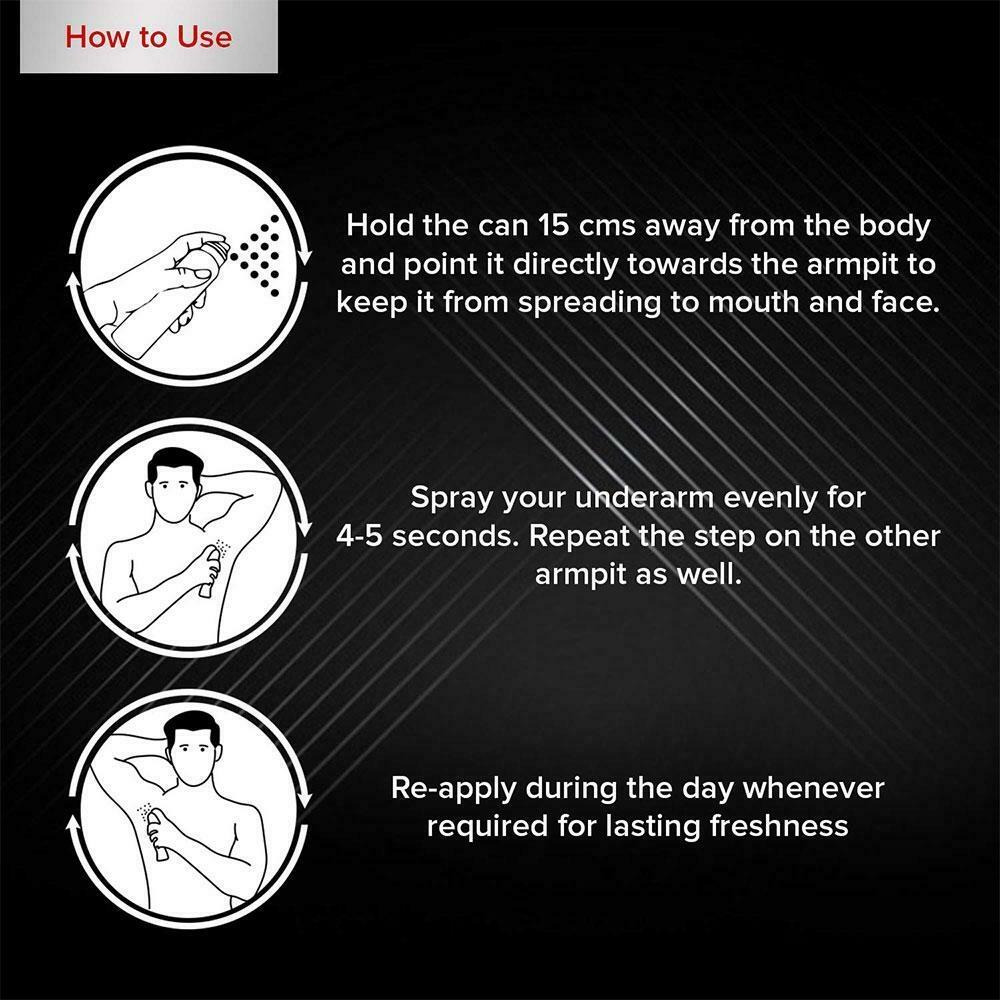 How to Use

Hold the can 15 cms away from the body and point it directly towards the armpit to keep it from spreading to mouth and face.

Spray your underarm evenly for 4-5 seconds. Repeat the step on the other armpit as well.

Re-apply during the day whenever required for lasting freshness