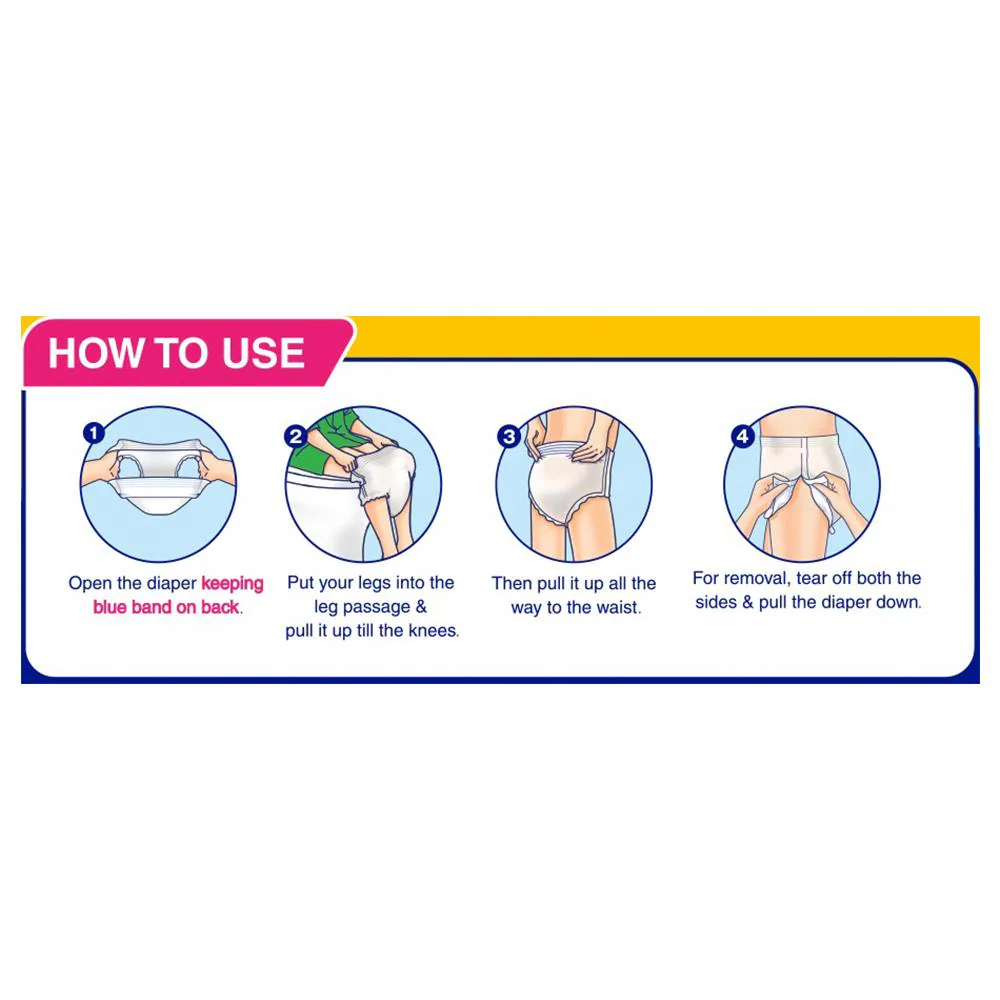 HOW TO USE

1
Open the diaper keeping blue band on back.

2
Put your legs into the leg passage & pull it up till the knees.

3
Then pull it up all the way to the waist.

4
For removal, tear off both the sides & pull the diaper down.